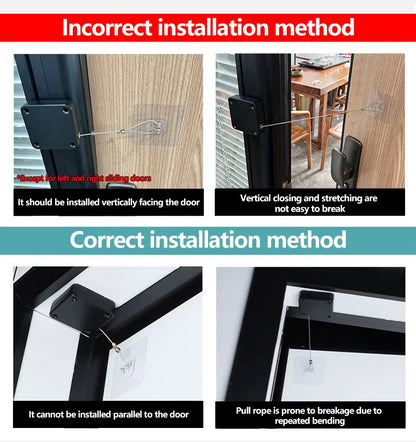 Incorrect installation method

*Except for left and right sliding doors

It should be installed vertically facing the door

Vertical closing and stretching are not easy to break

Correct installation method

It cannot be installed parallel to the door

Pull rope is prone to breakage due to repeated bending